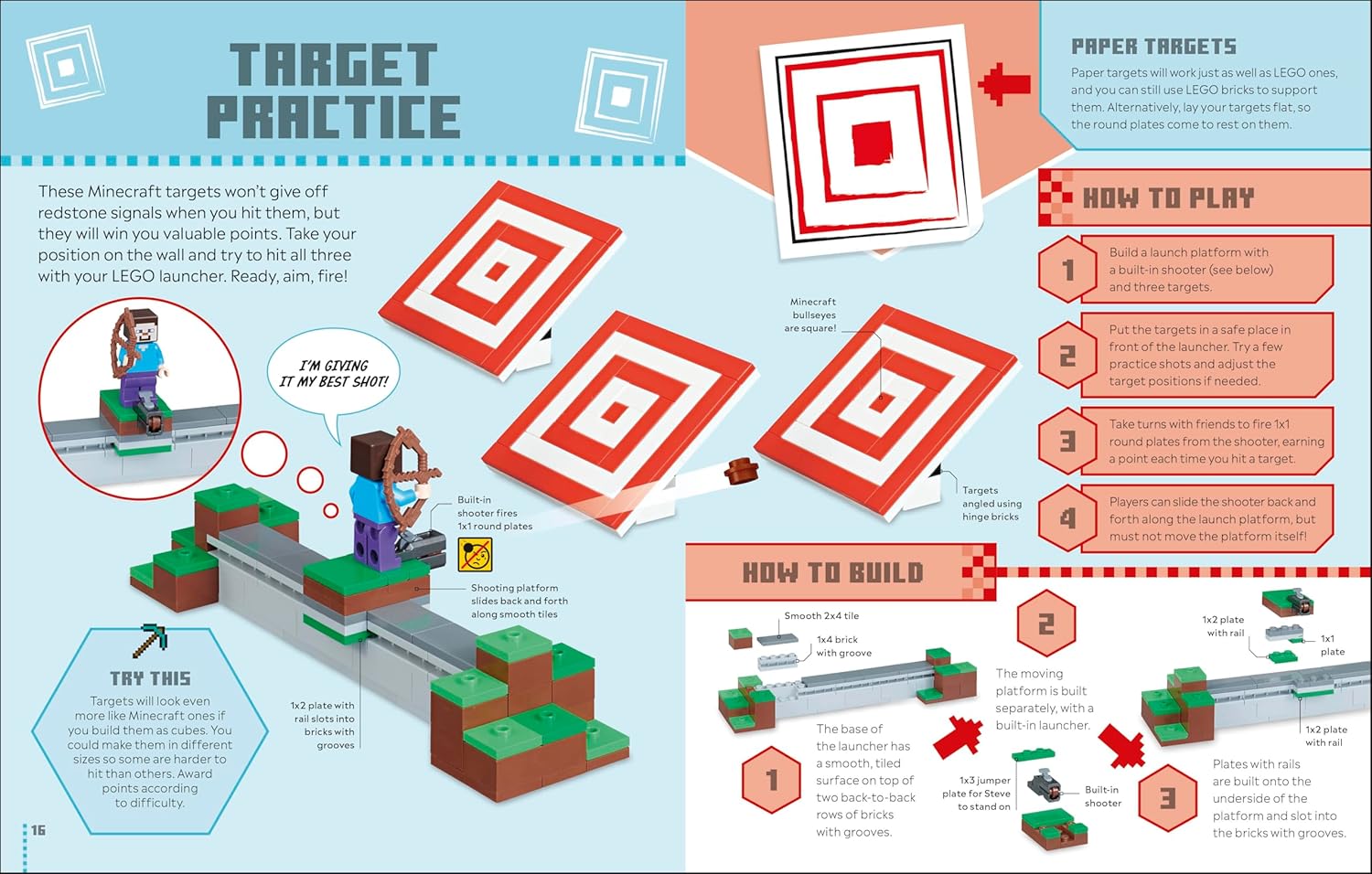 TARGET PRACTICE

These Minecraft targets won't give off redstone signals when you hit them, but they will win you valuable points. Take your position on the wall and try to hit all three with your LEGO launcher. Ready, aim, fire!

I'M GIVING IT MY BEST SHOT!

Built-in shooter fires 1x1 round plates

Shooting platform slides back and forth along smooth tiles

1x2 plate with rail slots into bricks with grooves

Minecraft bullseyes are square!

Targets angled using hinge bricks

TRY THIS

Targets will look even more like Minecraft ones if you build them as cubes. You could make them in different sizes so some are harder to hit than others. Award points according to difficulty.

16

PAPER TARGETS

Paper targets will work just as well as LEGO ones, and you can still use LEGO bricks to support them. Alternatively, lay your targets flat, so the round plates come to rest on them.

HOW TO PLAY

1 Build a launch platform with a built-in shooter (see below) and three targets.

2 Put the targets in a safe place in front of the launcher. Try a few practice shots and adjust the target positions if needed.

3 Take turns with friends to fire 1x1 round plates from the shooter, earning a point each time you hit a target.

4 Players can slide the shooter back and forth along the launch platform, but must not move the platform itself!

HOW TO BUILD

Smooth 2x4 tile

1x4 brick with groove

1 The base of the launcher has a smooth, tiled surface on top of two back-to-back rows of bricks with grooves.

2 The moving platform is built separately, with a built-in launcher.

1x3 jumper plate for Steve to stand on

Built-in shooter

1x2 plate with rail

1x1 plate

1x2 plate with rail

3 Plates with rails are built onto the underside of the platform and slot into the bricks with grooves.